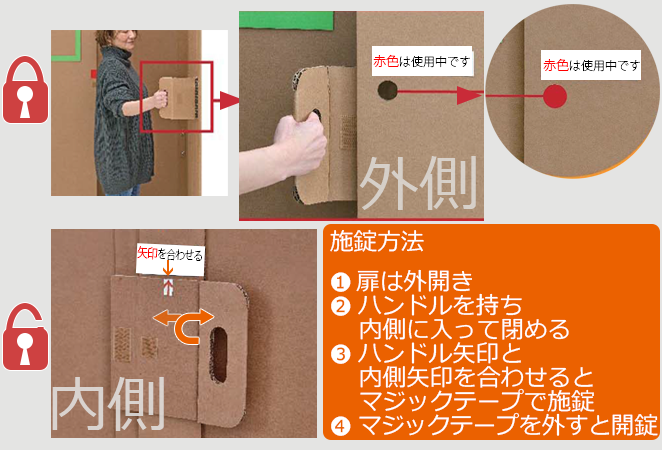 赤色は使用中です

外側

赤色は使用中です

矢印を合わせる

内側

施錠方法

❶ 扉は外開き
❷ ハンドルを持ち内側に入って閉める
❸ ハンドル矢印と内側矢印を合わせるとマジックテープで施錠
❹ マジックテープを外すと開錠